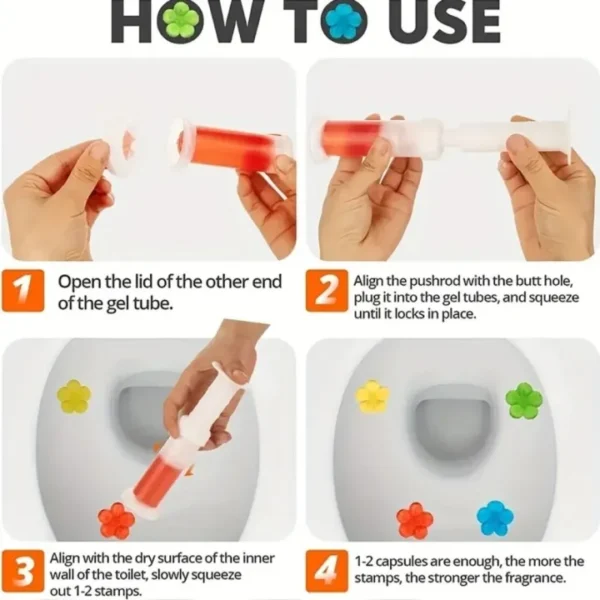 HOW TO USE

1 Open the lid of the other end of the gel tube.

2 Align the pushrod with the butt hole, plug it into the gel tubes, and squeeze until it locks in place.

3 Align with the dry surface of the inner wall of the toilet, slowly squeeze out 1-2 stamps.

4 1-2 capsules are enough, the more the stamps, the stronger the fragrance.